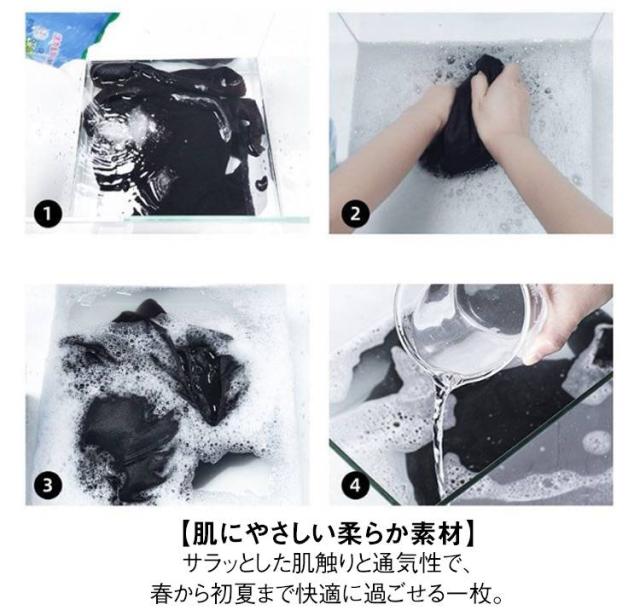 1

2

3

4

【肌にやさしい柔らか素材】
サラッとした肌触りと通気性で、
春から初夏まで快適に過ごせる一枚。