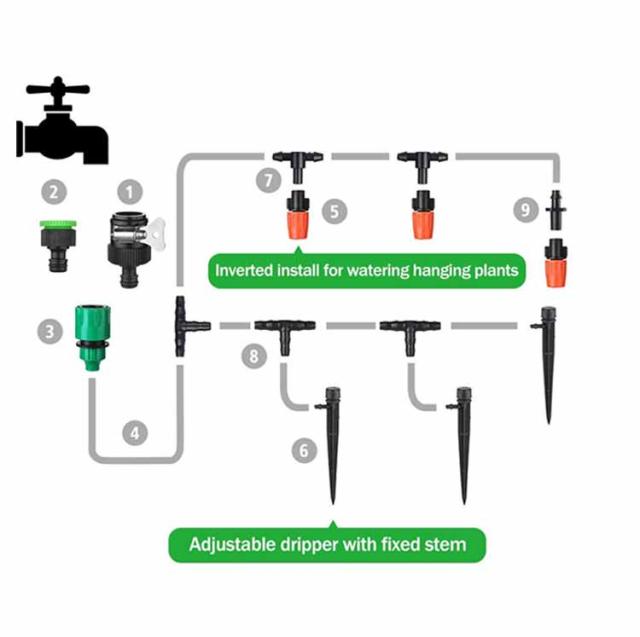 2
1
7
5
9
Inverted install for watering hanging plants
3
8
4
6
Adjustable dripper with fixed stem