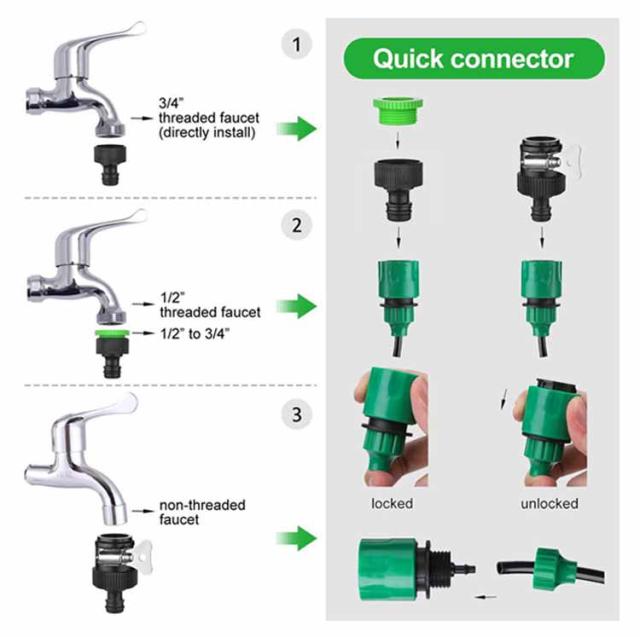 1

3/4" threaded faucet (directly install)

2

1/2" threaded faucet

1/2" to 3/4"

3

non-threaded faucet

Quick connector

locked

unlocked