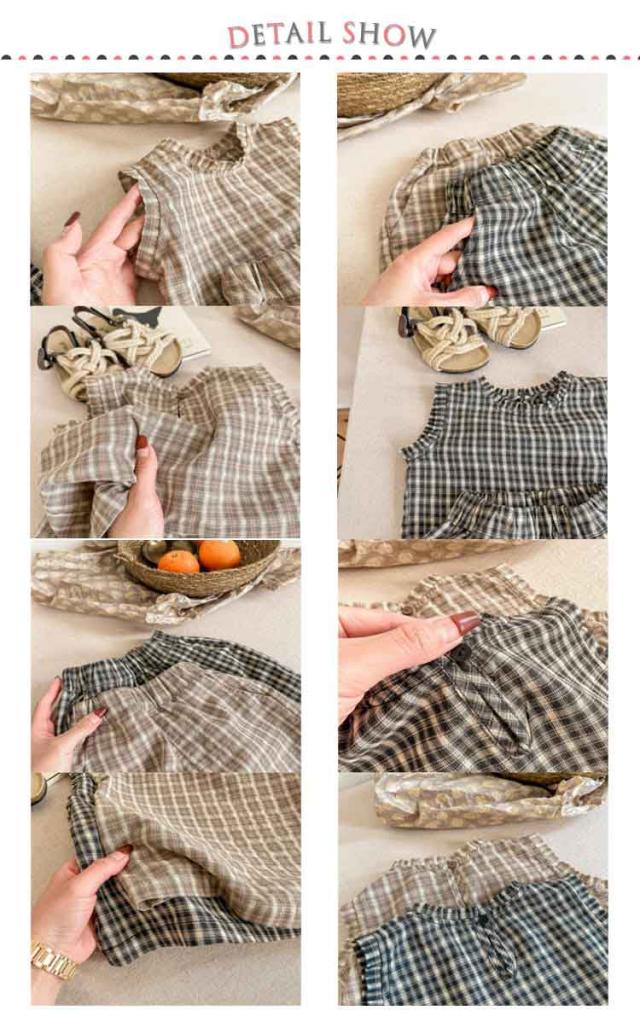 DETAIL SHOW