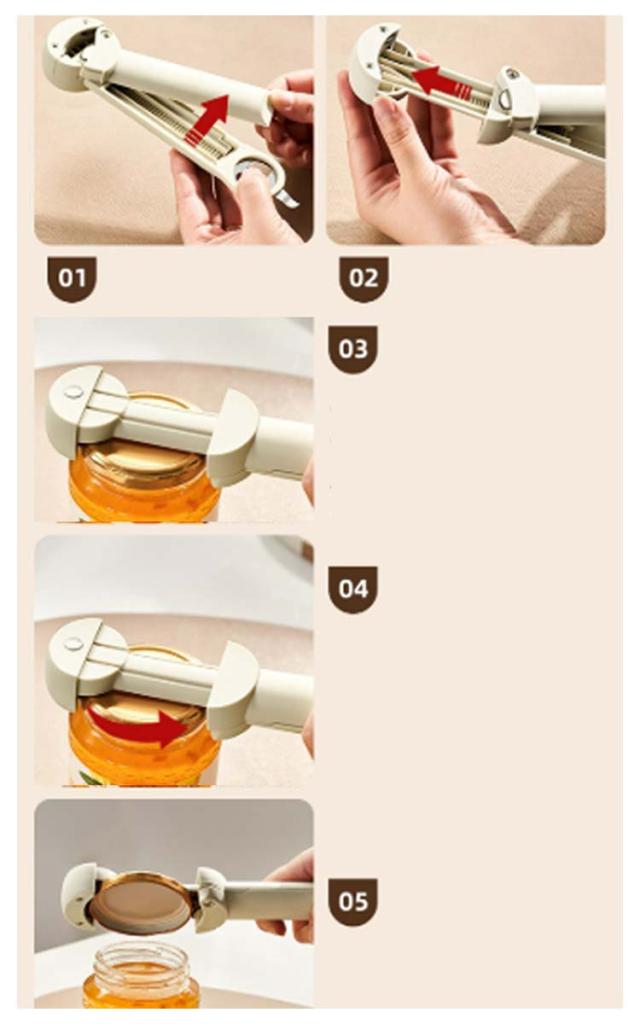 01

02

03

04

05