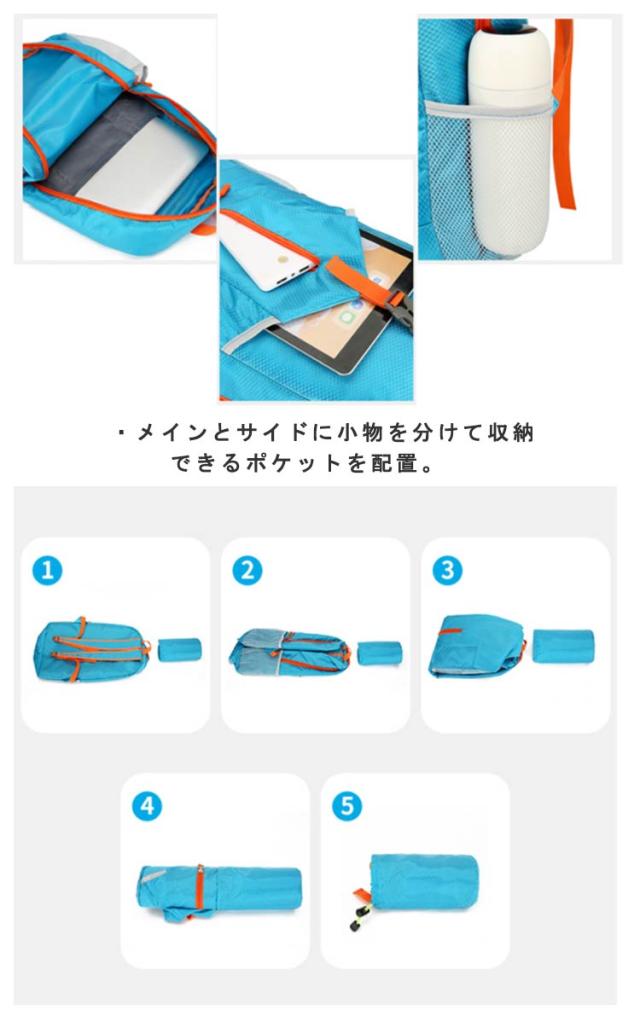 ・メインとサイドに小物を分けて収納できるポケットを配置。

1

2

3

4

5