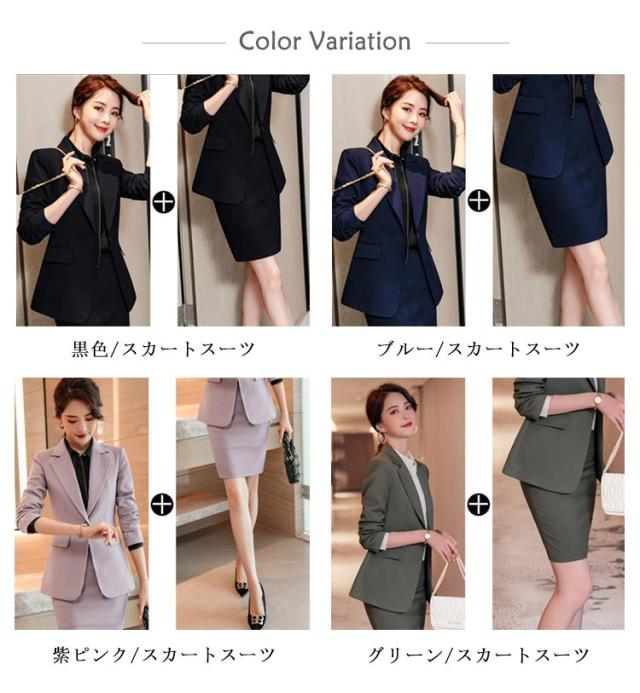 Color Variation

黒色/スカートスーツ

ブルー/スカートスーツ

紫ピンク/スカートスーツ

グリーン/スカートスーツ