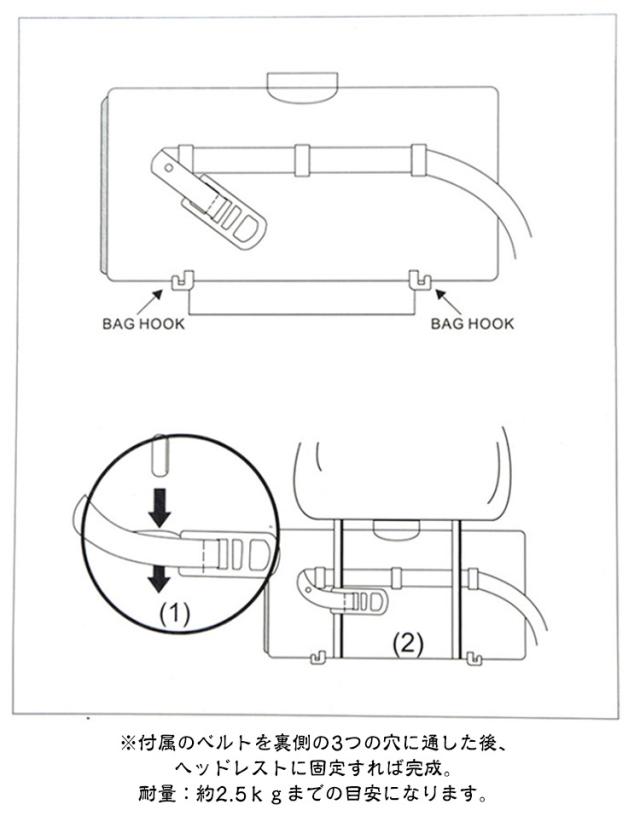 BAG HOOK
BAG HOOK

(1)
(2)

※付属のベルトを裏側の3つの穴に通した後、
ヘッドレストに固定すれば完成。
耐量：約2.5ｋｇまでの目安になります。