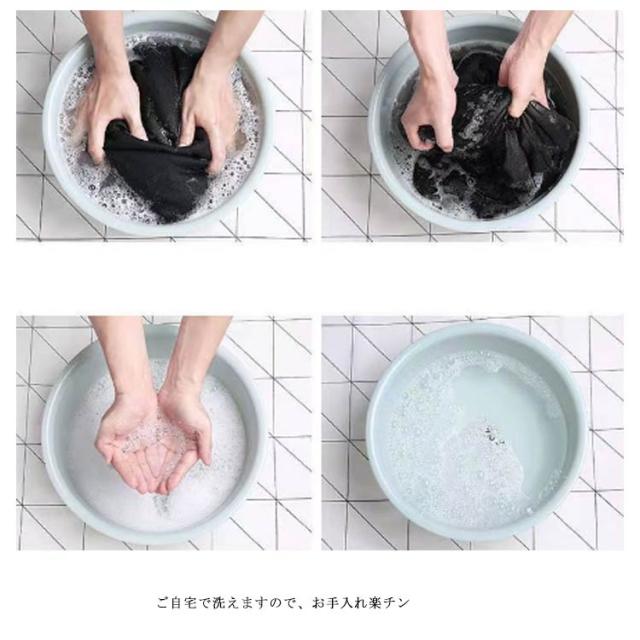 ご自宅で洗えますので、お手入れ楽チン