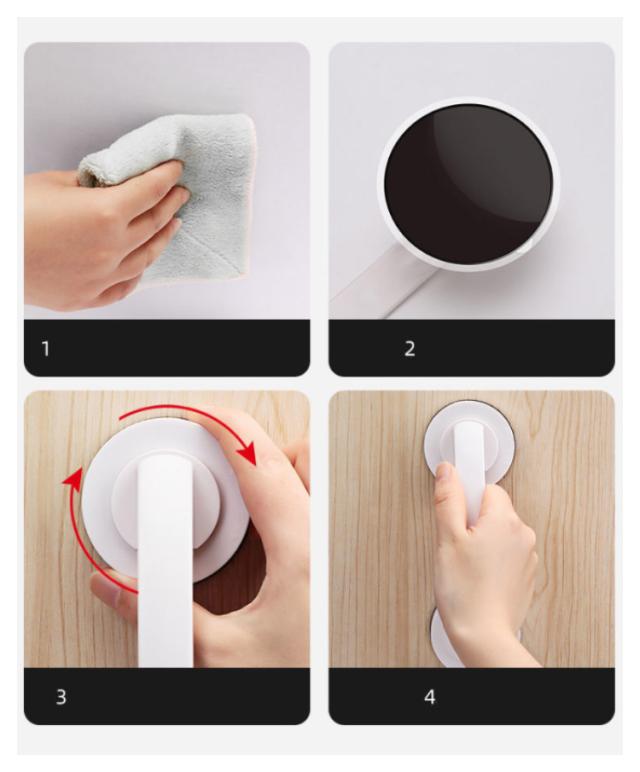 1

2

3

4