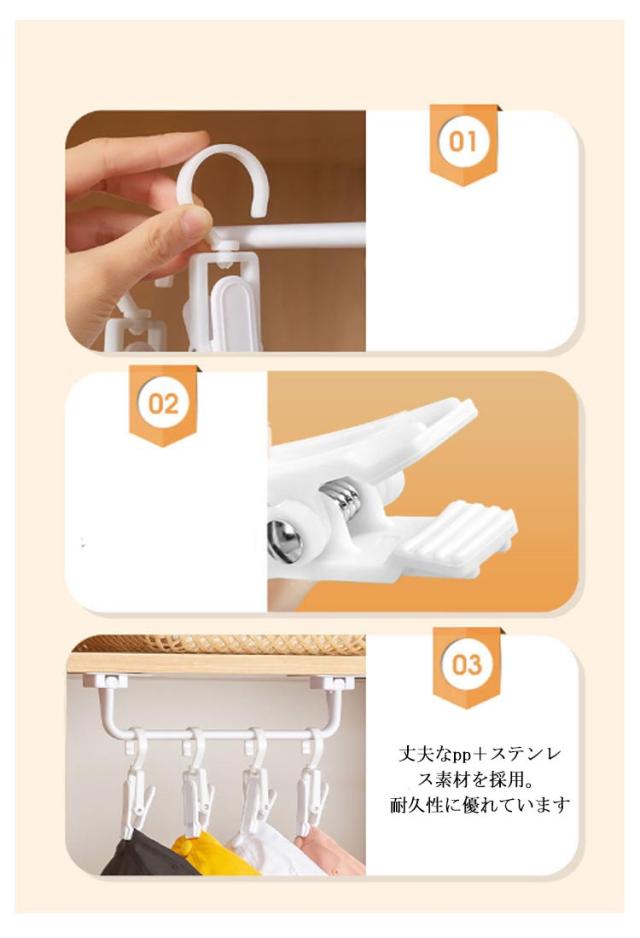 01

02

03

丈夫なpp＋ステンレス素材を採用。
耐久性に優れています