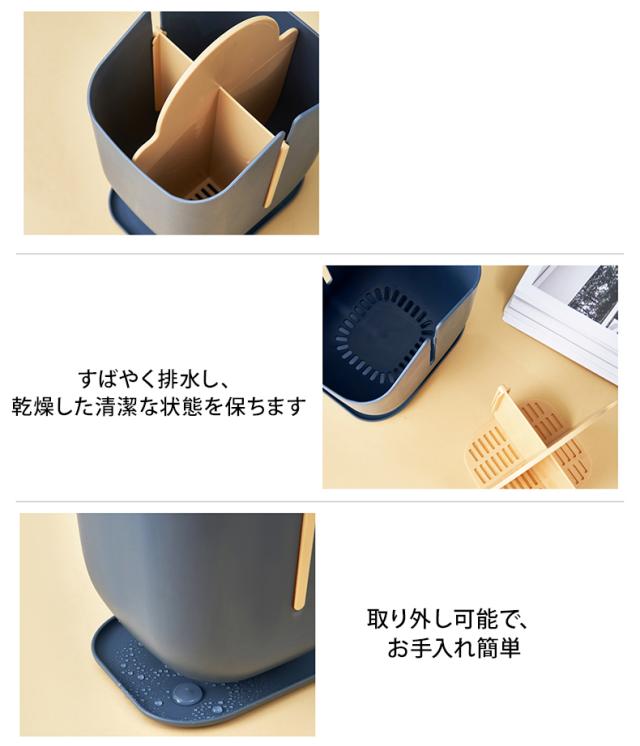 すばやく排水し、
乾燥した清潔な状態を保ちます

取り外し可能で、
お手入れ簡単