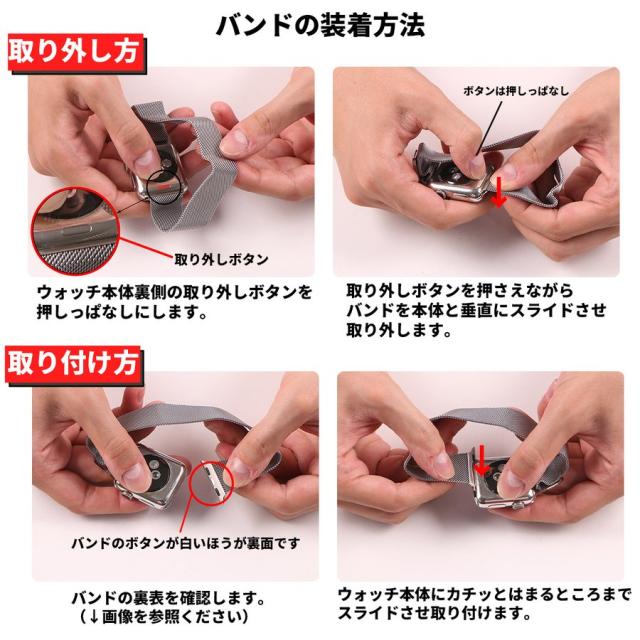 バンドの装着方法

取り外し方

取り外しボタン

ウォッチ本体裏側の取り外しボタンを押しっぱなしにします。

ボタンは押しっぱなし

取り外しボタンを押さえながらバンドを本体と垂直にスライドさせ取り外します。

取り付け方

バンドのボタンが白いほうが裏面です

バンドの裏表を確認します。
（↓画像を参照ください）

ウォッチ本体にカチッとはまるところまでスライドさせ取り付けます。