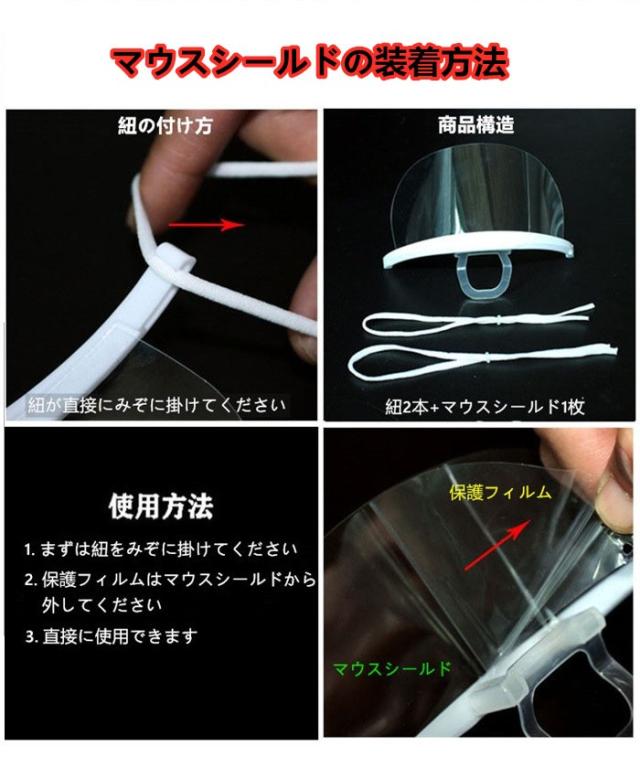 マウスシールドの装着方法

紐の付け方

紐が直接にみぞに掛けてください

商品構造

紐2本+マウスシールド1枚

使用方法

1. まずは紐をみぞに掛けてください
2. 保護フィルムはマウスシールドから外してください
3. 直接に使用できます

保護フィルム

マウスシールド