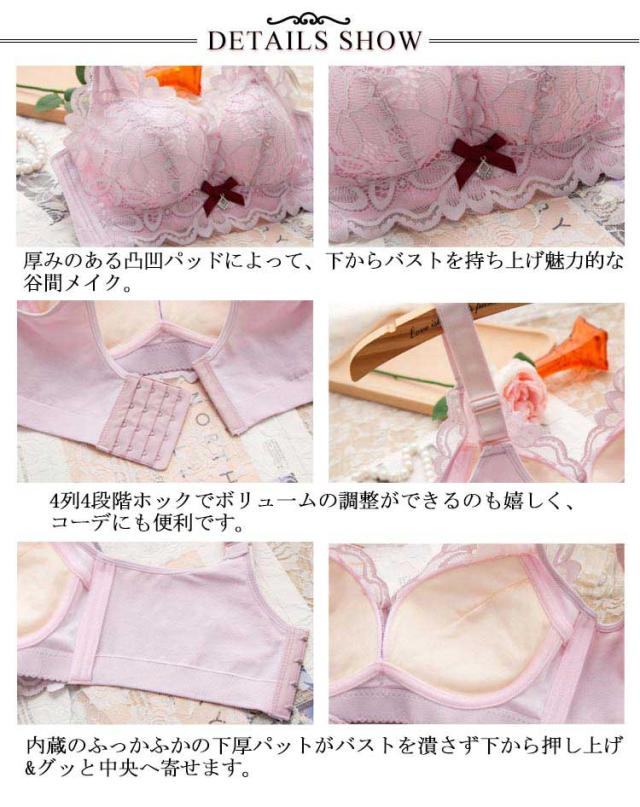 DETAILS SHOW

厚みのある凸凹パッドによって、下からバストを持ち上げ魅力的な谷間メイク。

4列4段階ホックでボリュームの調整ができるのも嬉しく、コーデにも便利です。

内蔵のふっかふかの下厚パットがバストを潰さず下から押し上げ&グッと中央へ寄せます。