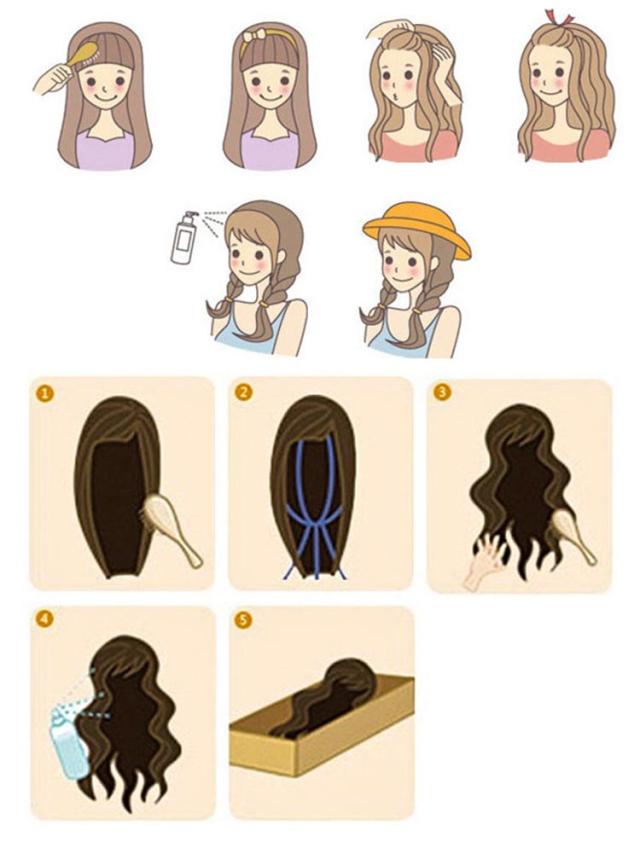 1

2

3

4

5