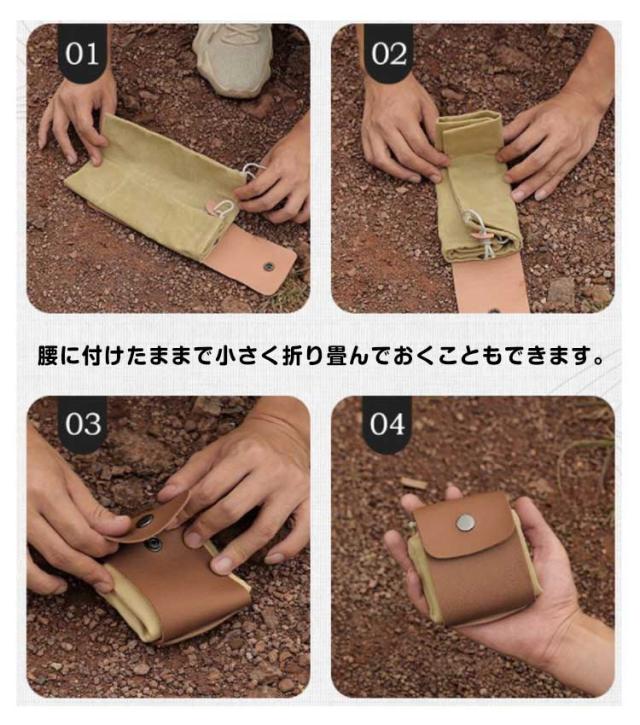 01

02

腰に付けたままで小さく折り畳んでおくこともできます。

03

04