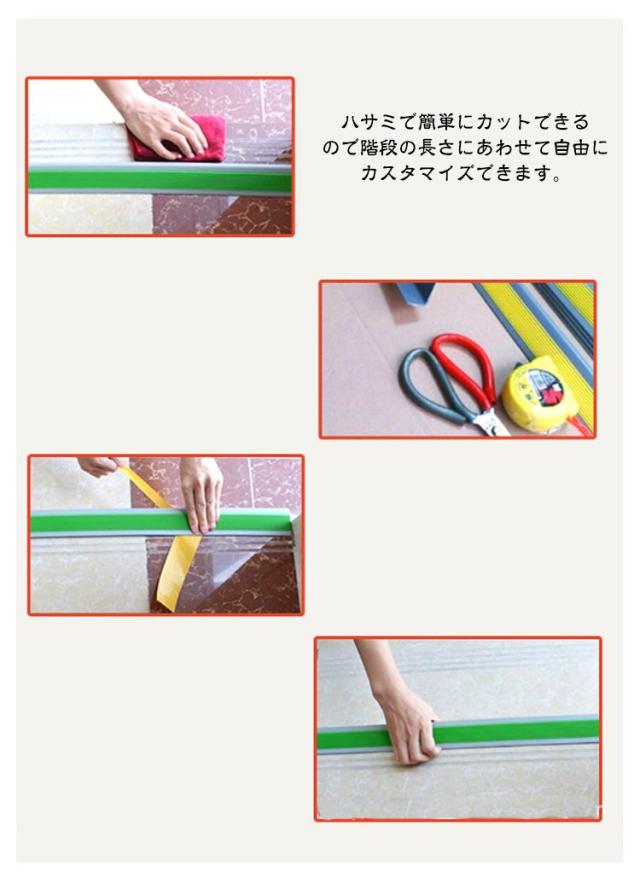 ハサミで簡単にカットできるので階段の長さにあわせて自由にカスタマイズできます。