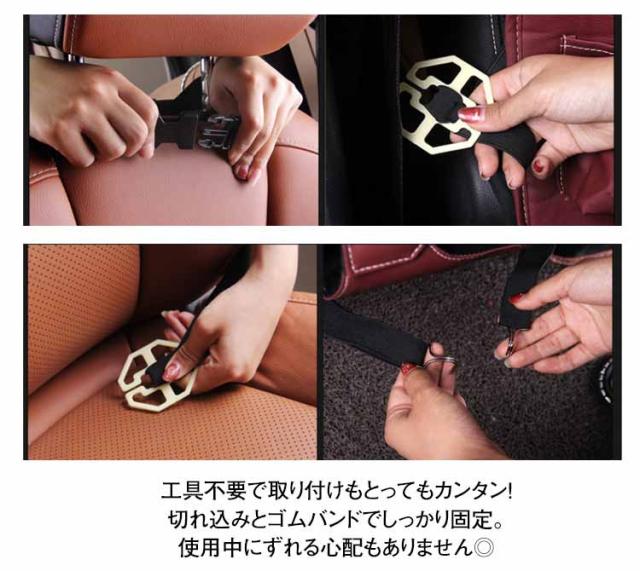 工具不要で取り付けもとってもカンタン!
切れ込みとゴムバンドでしっかり固定。
使用中にずれる心配もありません◎