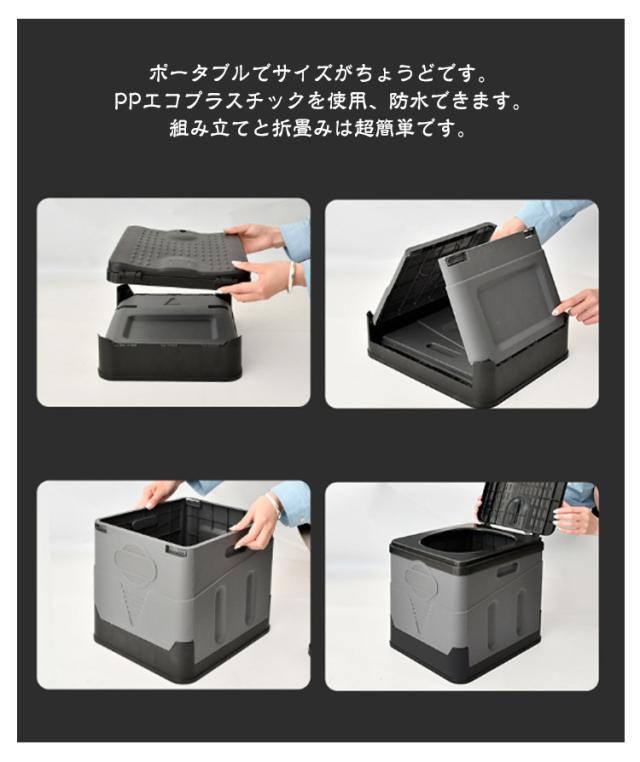 ポータブルでサイズがちょうどです。
PPエコプラスチックを使用、防水できます。
組み立てと折畳みは超簡単です。