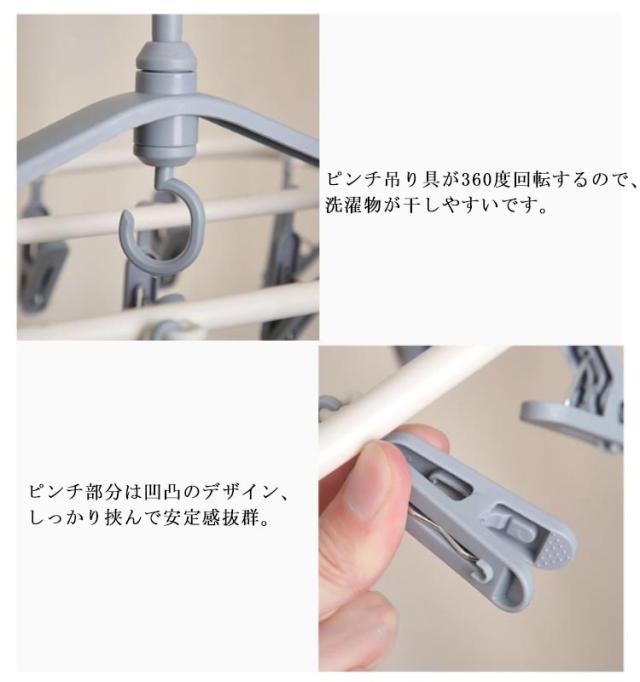 ピンチ吊り具が360度回転するので、洗濯物が干しやすいです。

ピンチ部分は凹凸のデザイン、しっかり挟んで安定感抜群。