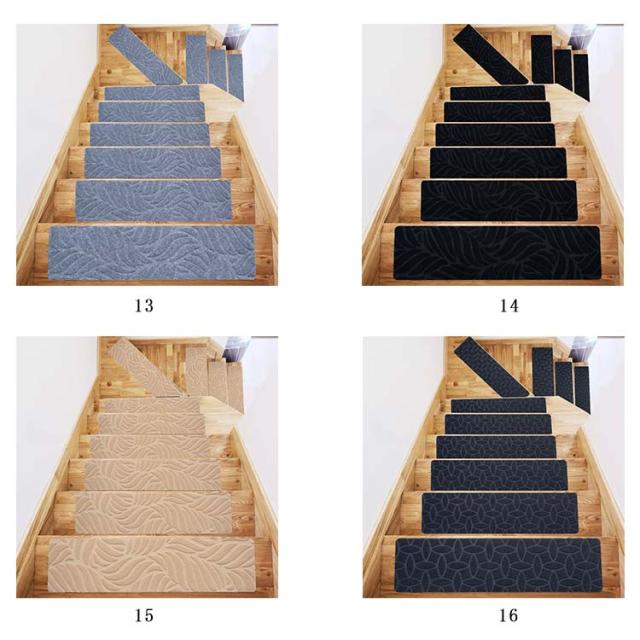 13

14

15

16