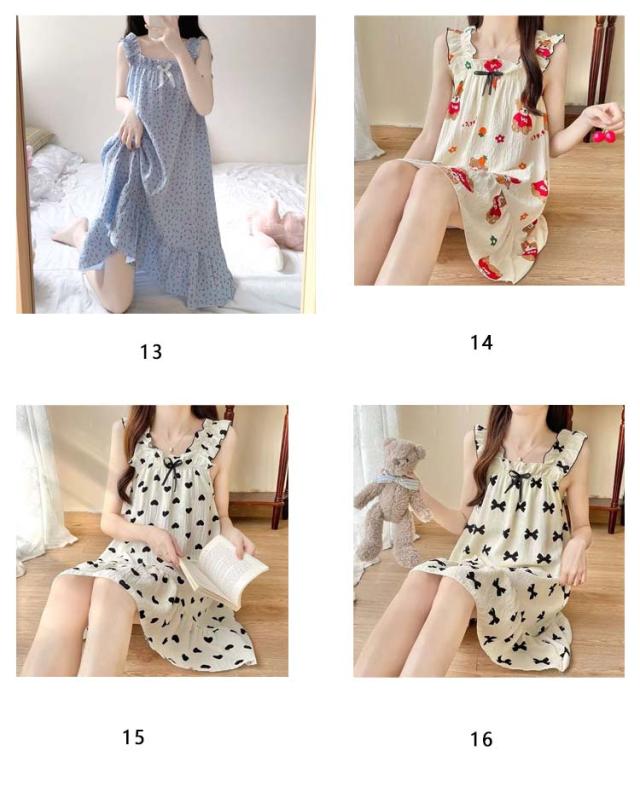 13

14

15

16