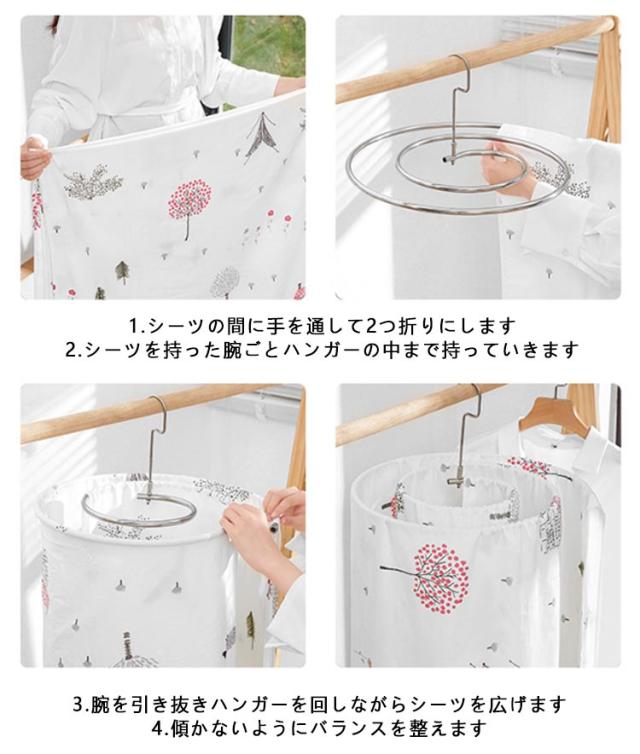 1.シーツの間に手を通して2つ折りにします
2.シーツを持った腕ごとハンガーの中まで持っていきます

3.腕を引き抜きハンガーを回しながらシーツを広げます
4.傾かないようにバランスを整えます