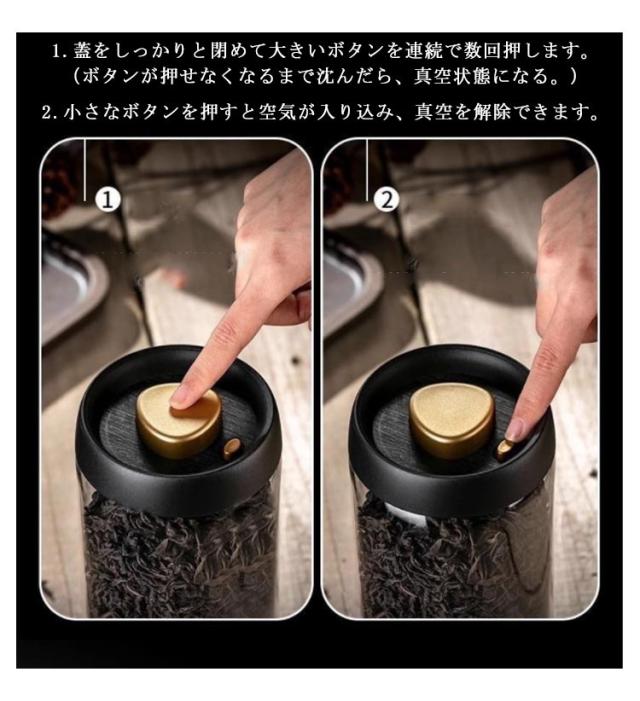 1. 蓋をしっかりと閉めて大きいボタンを連続で数回押します。
（ボタンが押せなくなるまで沈んだら、真空状態になる。）

2. 小さなボタンを押すと空気が入り込み、真空を解除できます。

①

②