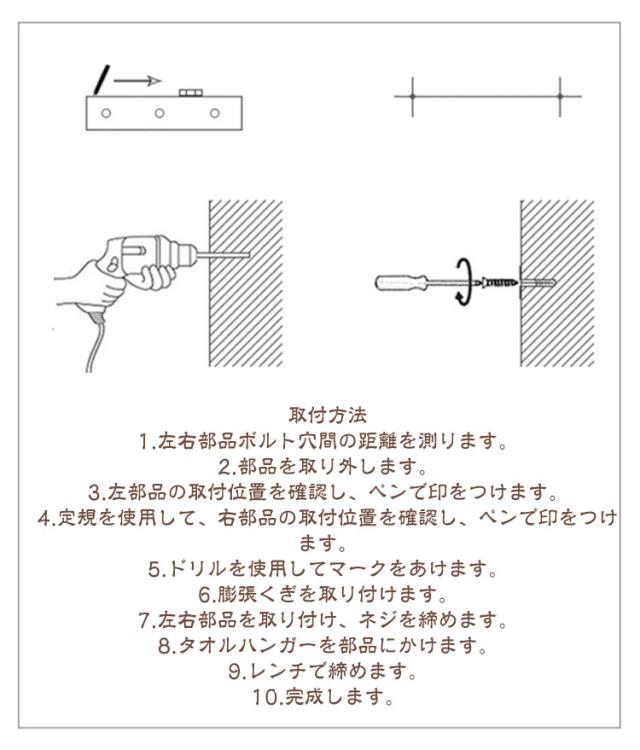 取付方法
1.左右部品ボルト穴間の距離を測ります。
2.部品を取り外します。
3.左部品の取付位置を確認し、ペンで印をつけます。
4.定規を使用して、右部品の取付位置を確認し、ペンで印をつけます。
5.ドリルを使用してマークをあけます。
6.膨張くぎを取り付けます。
7.左右部品を取り付け、ネジを締めます。
8.タオルハンガーを部品にかけます。
9.レンチで締めます。
10.完成します。