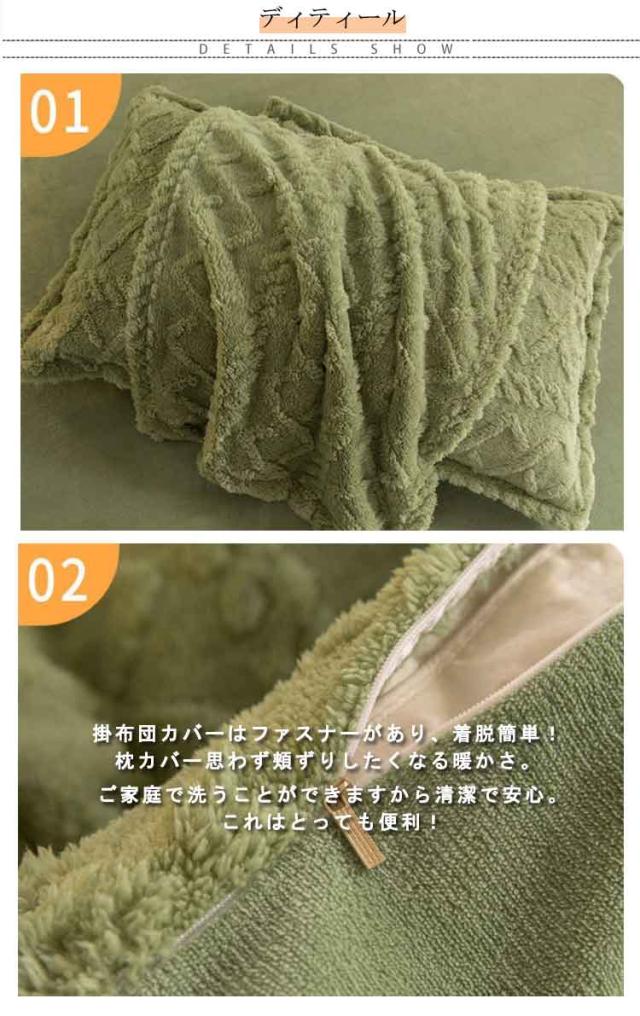 ディティール

DETAILS SHOW

01

02

掛布団カバーはファスナーがあり、着脱簡単！
枕カバー思わず頬ずりしたくなる暖かさ。
ご家庭で洗うことができますから清潔で安心。
これはとっても便利！