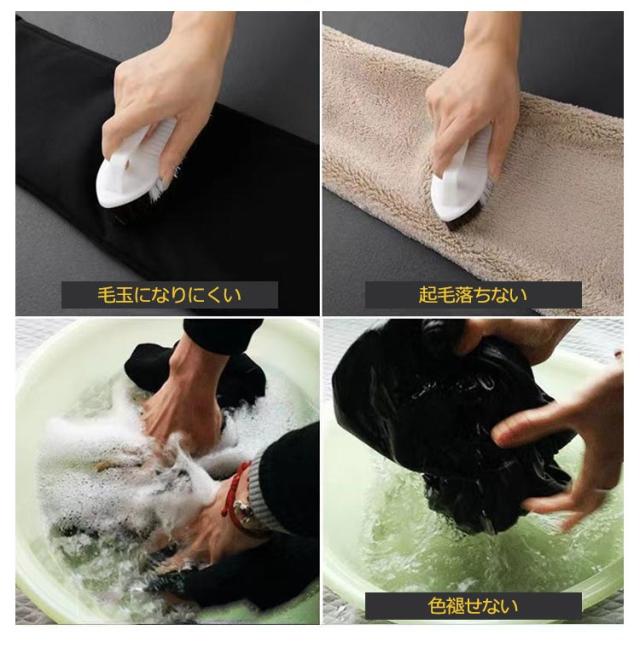 毛玉になりにくい

起毛落ちない

色褪せない