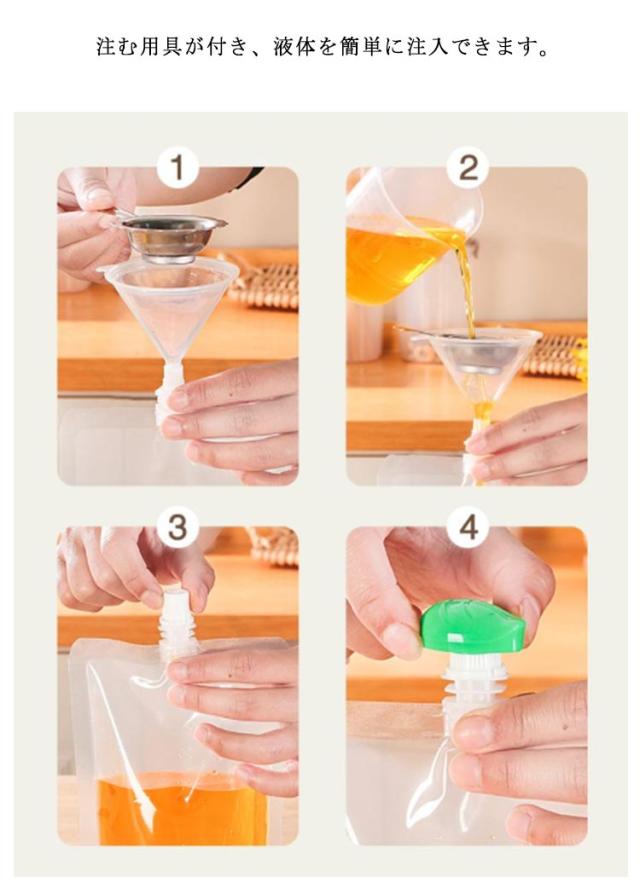 注む用具が付き、液体を簡単に注入できます。

1

2

3

4