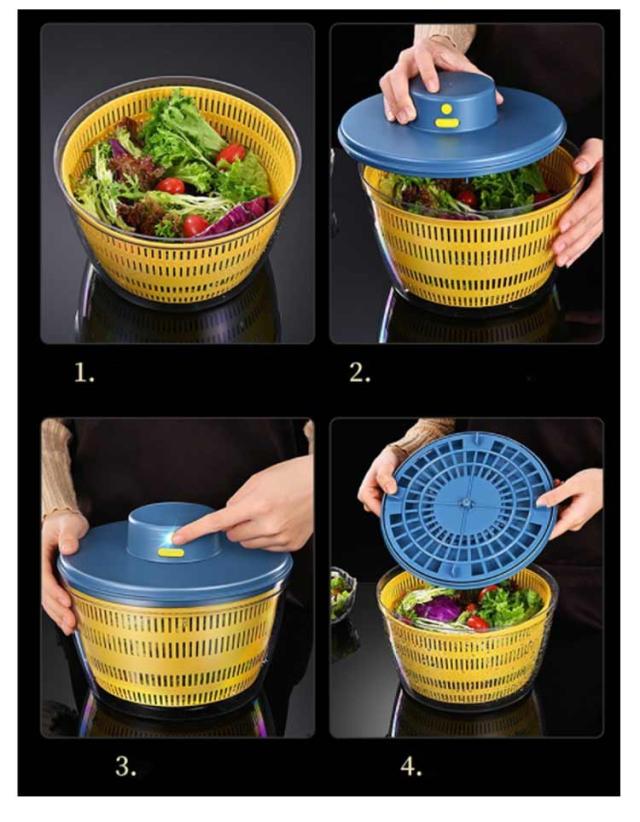 1.

2.

3.

4.