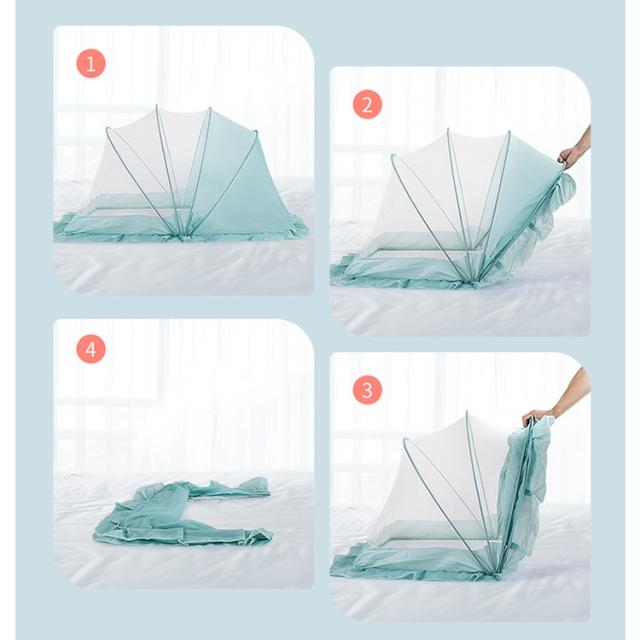 1

2

4

3