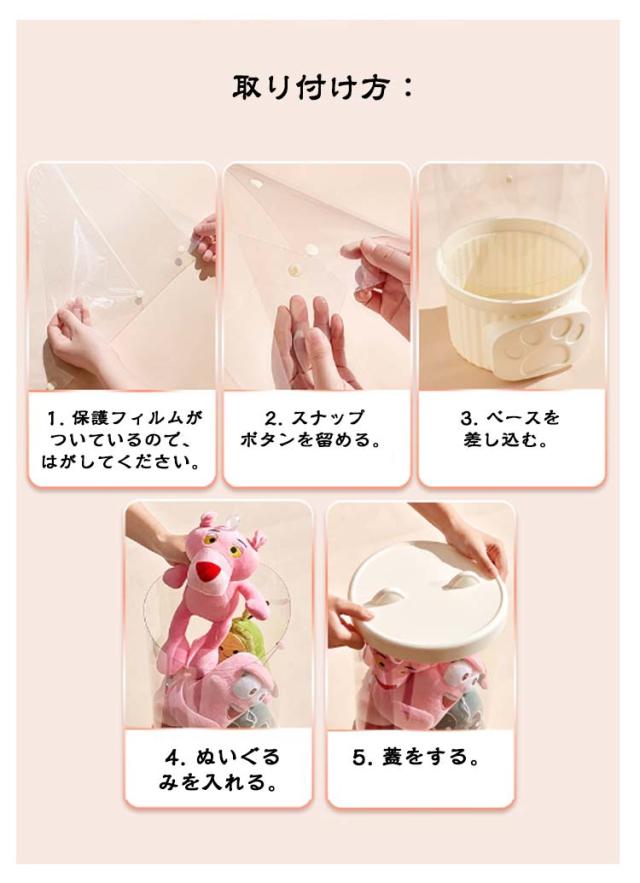 取り付け方：

1. 保護フィルムがついているので、はがしてください。

2. スナップボタンを留める。

3. ベースを差し込む。

4. ぬいぐるみを入れる。

5. 蓋をする。