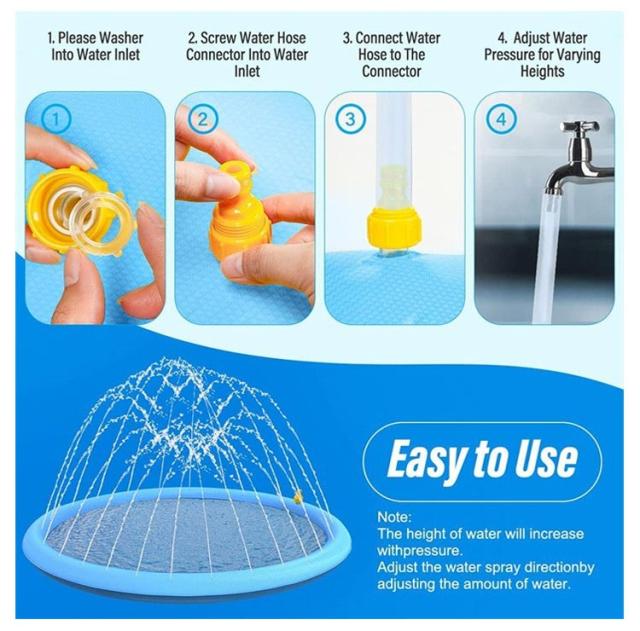 1. Please Washer Into Water Inlet

2. Screw Water Hose Connector Into Water Inlet

3. Connect Water Hose to The Connector

4. Adjust Water Pressure for Varying Heights

1

2

3

4

Easy to Use

Note:
The height of water will increase withpressure.
Adjust the water spray directionby adjusting the amount of water.