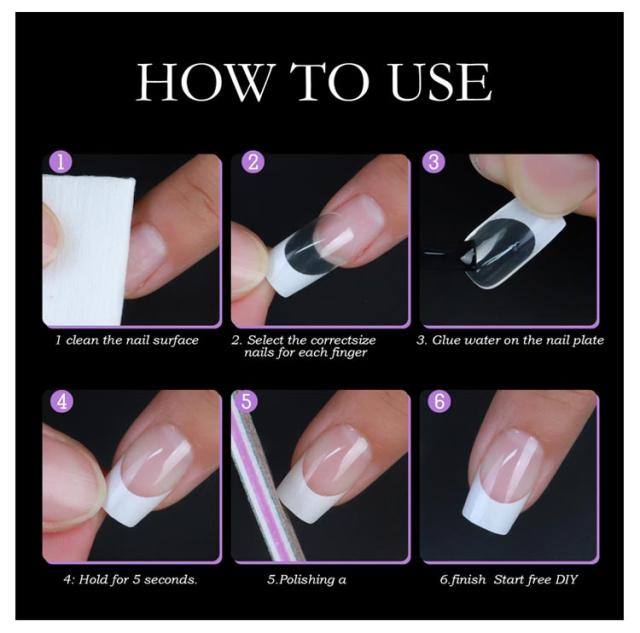 HOW TO USE

1

1 clean the nail surface

2

2. Select the correctsize nails for each finger

3

3. Glue water on the nail plate

4

4: Hold for 5 seconds.

5

5.Polishing a

6

6.finish Start free DIY