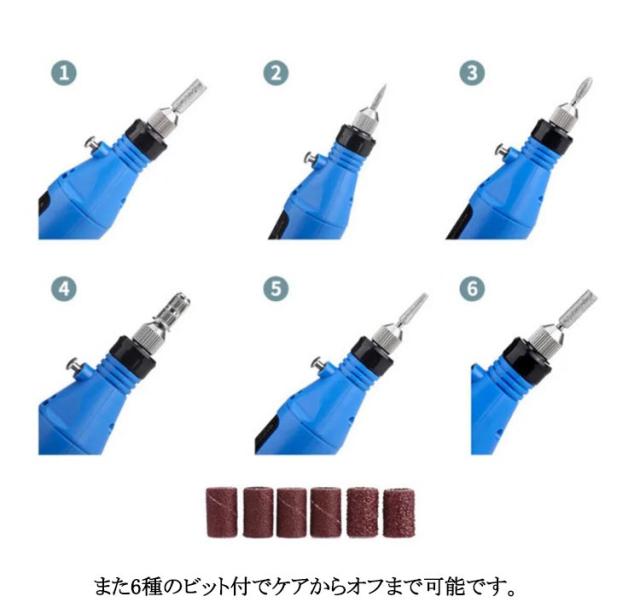 1

2

3

4

5

6

また6種のビット付でケアからオフまで可能です。