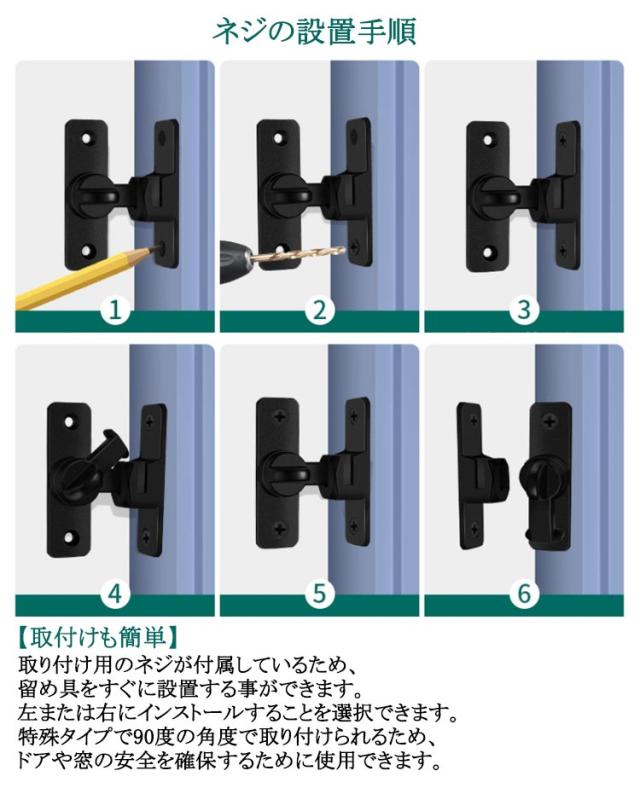 ネジの設置手順

1

2

3

4

5

6

【取付けも簡単】
取り付け用のネジが付属しているため、
留め具をすぐに設置する事ができます。
左または右にインストールすることを選択できます。
特殊タイプで90度の角度で取り付けられるため、
ドアや窓の安全を確保するために使用できます。