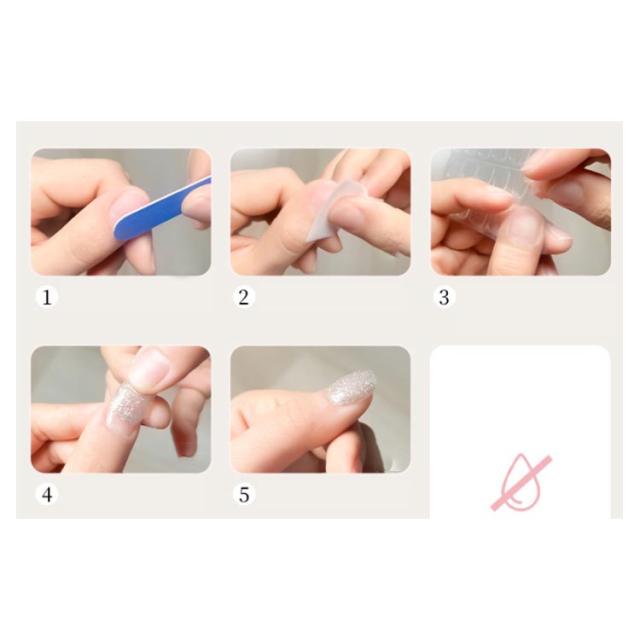 1

2

3

4

5