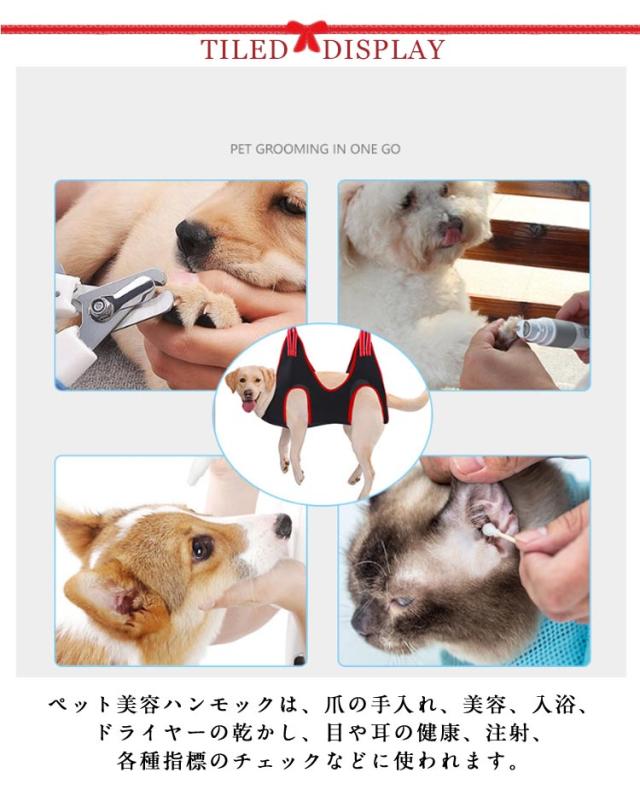 TILED DISPLAY

PET GROOMING IN ONE GO

ペット美容ハンモックは、爪の手入れ、美容、入浴、ドライヤーの乾かし、目や耳の健康、注射、各種指標のチェックなどに使われます。