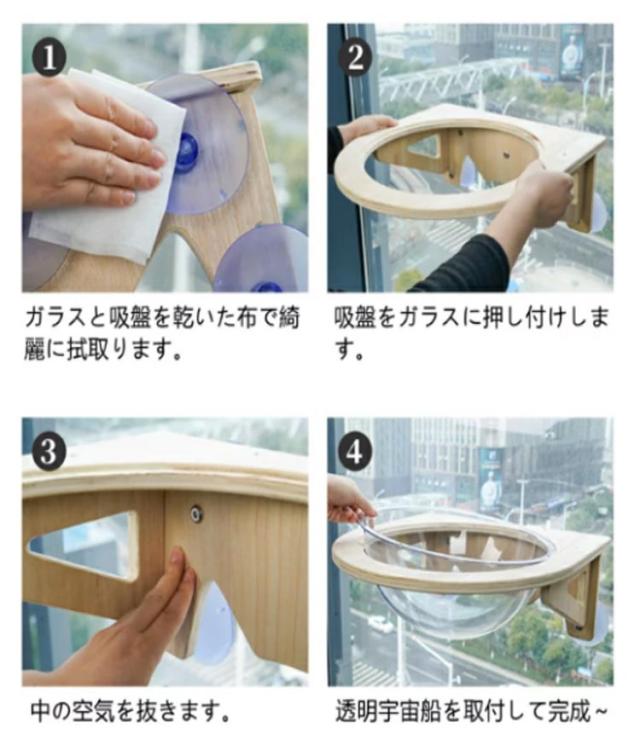 1

ガラスと吸盤を乾いた布で綺麗に拭取ります。

2

吸盤をガラスに押し付けします。

3

中の空気を抜きます。

4

透明宇宙船を取付して完成~