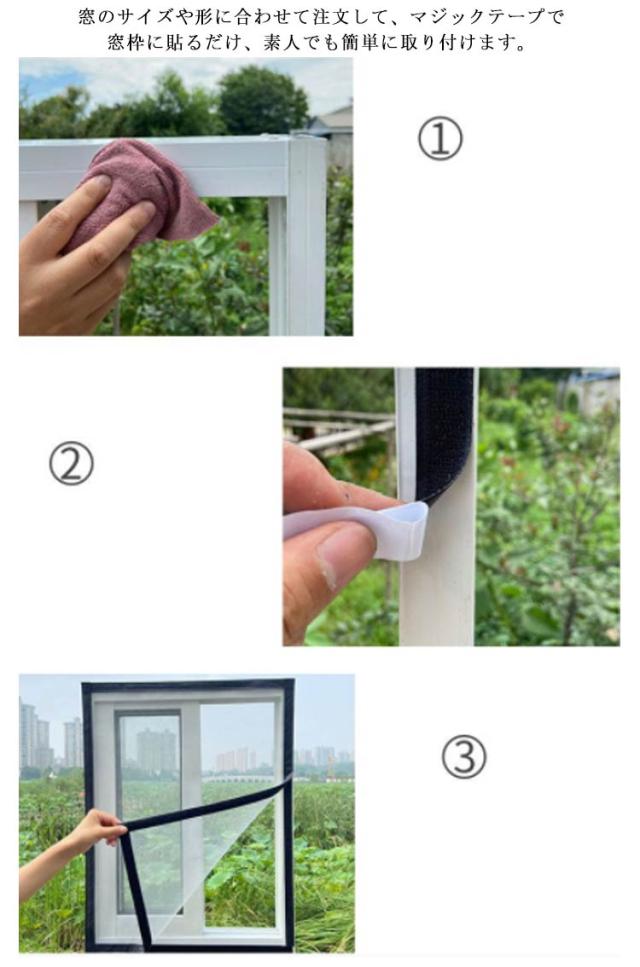 窓のサイズや形に合わせて注文して、マジックテープで窓枠に貼るだけ、素人でも簡単に取り付けます。

①

②

③