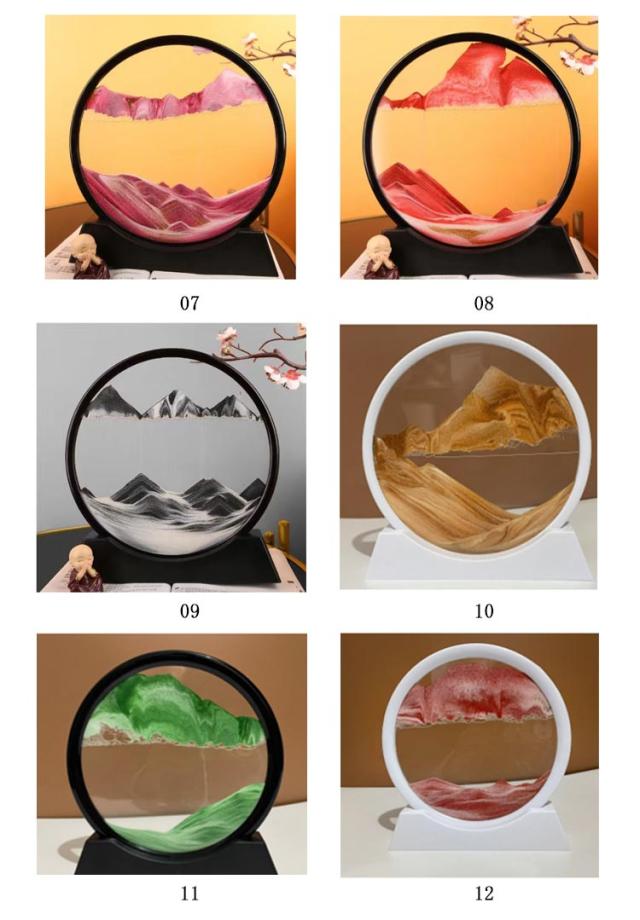 07

08

09

10

11

12