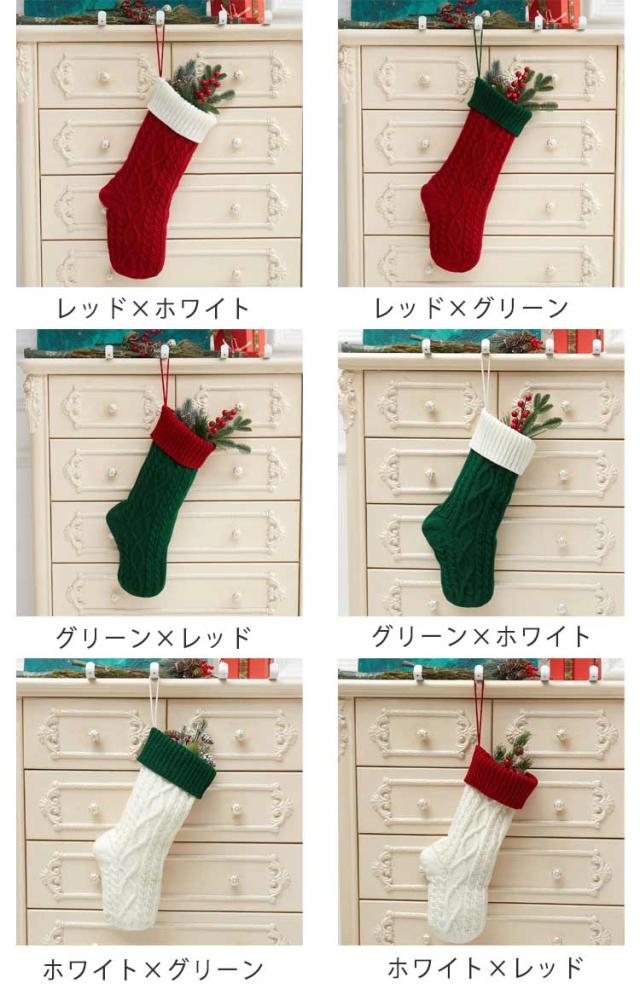 レッド×ホワイト

レッド×グリーン

グリーン×レッド

グリーン×ホワイト

ホワイト×グリーン

ホワイト×レッド