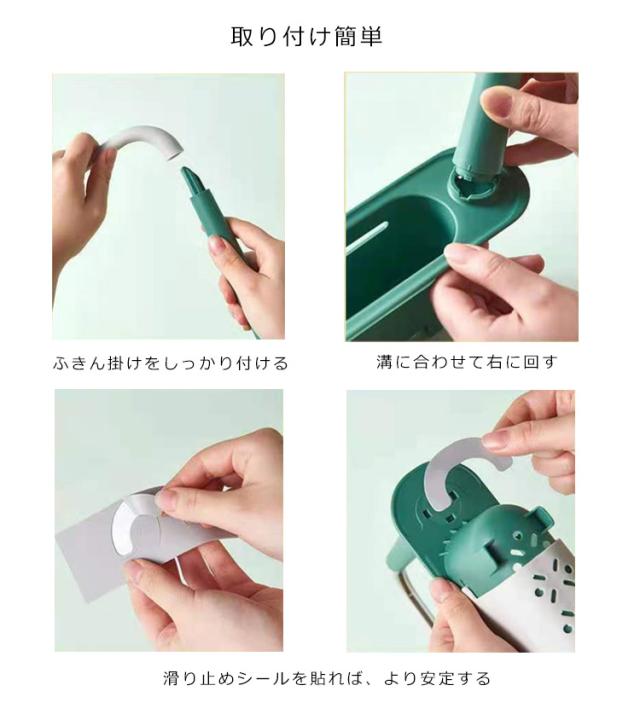 取り付け簡単

ふきん掛けをしっかり付ける

溝に合わせて右に回す

滑り止めシールを貼れば、より安定する