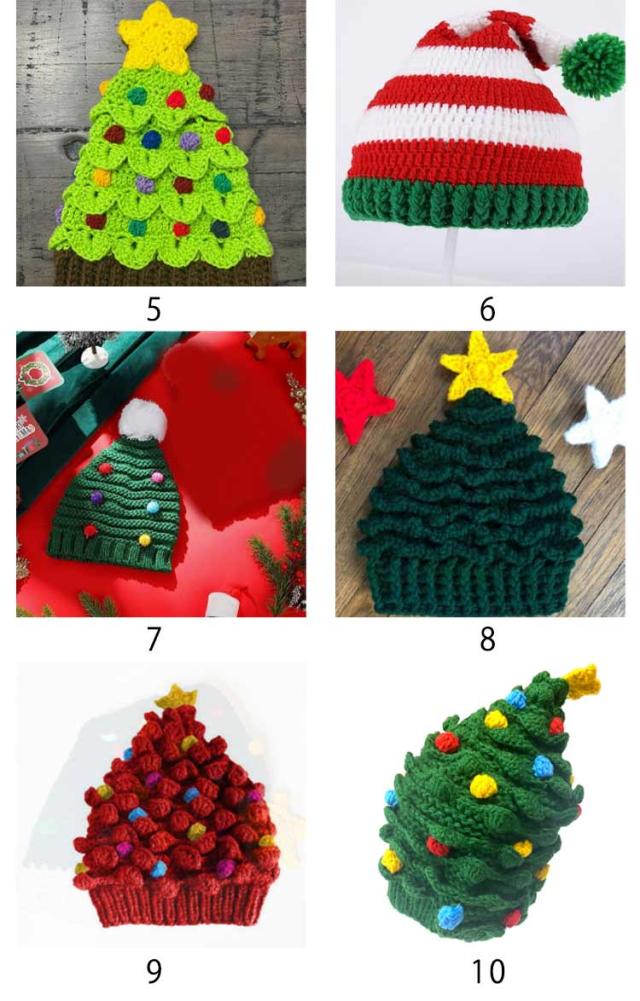 5

6

7

8

9

10