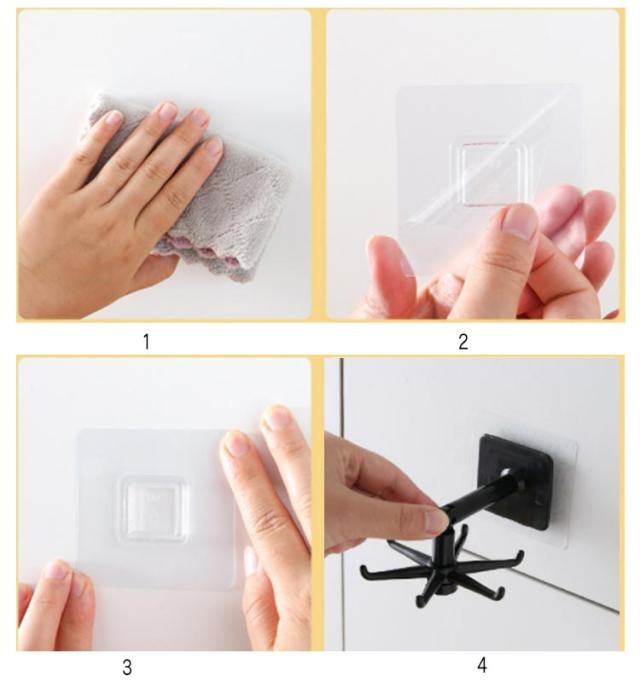 1

2

3

4