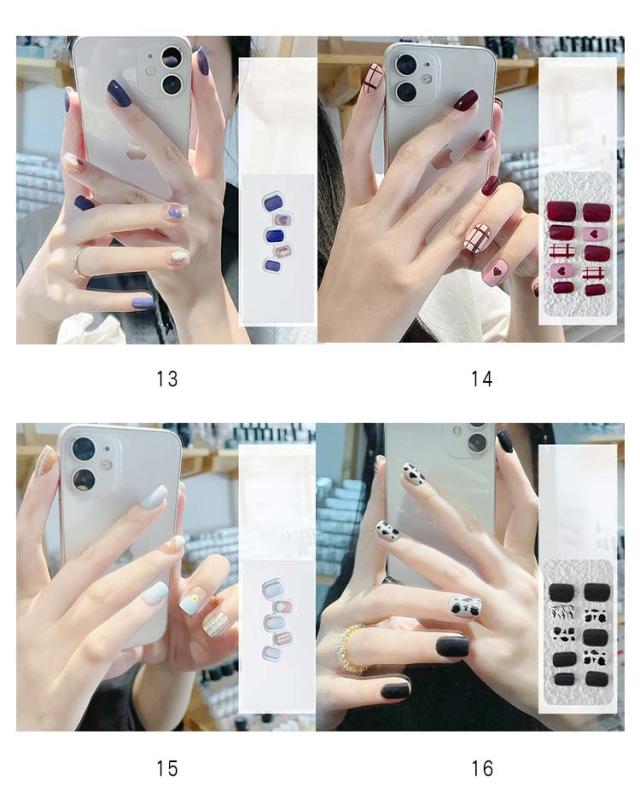 13

14

15

16