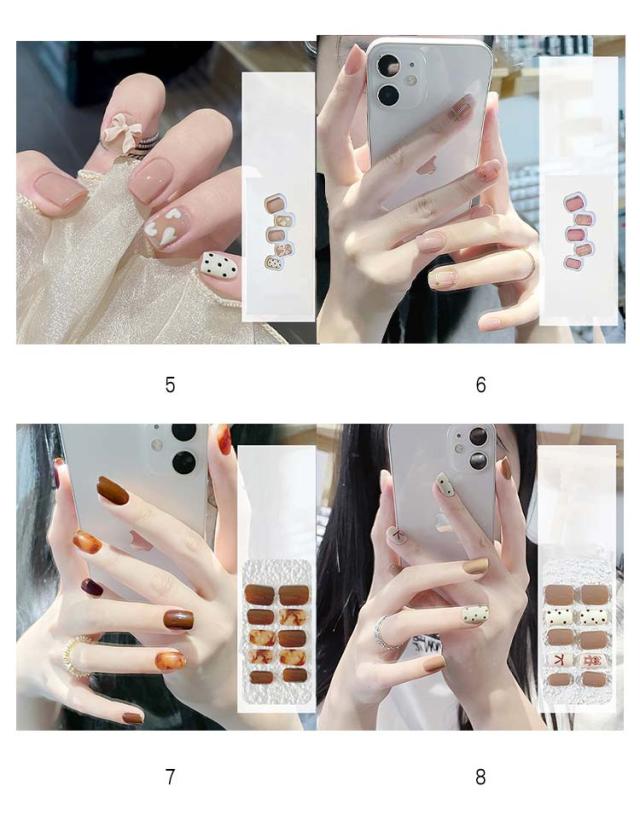 5

6

7

8