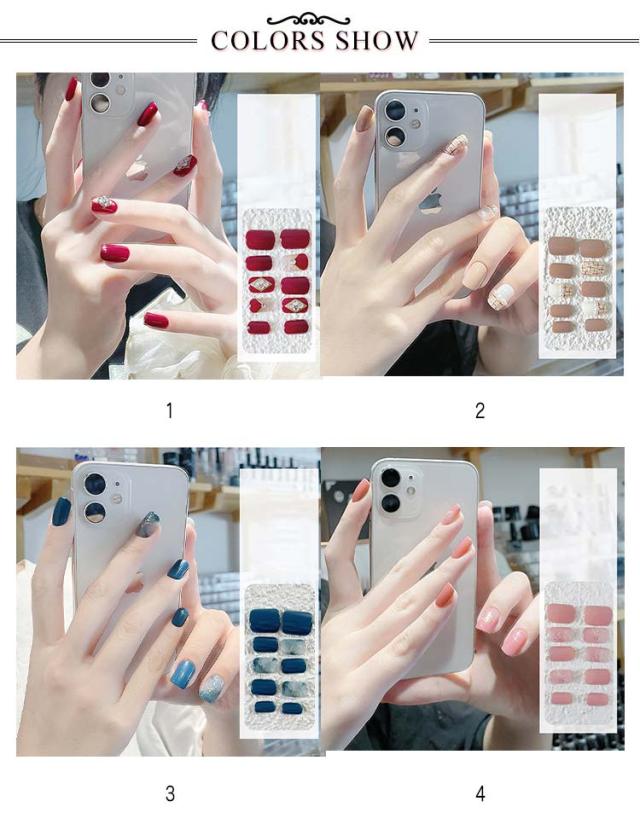 COLORS SHOW

1

2

3

4