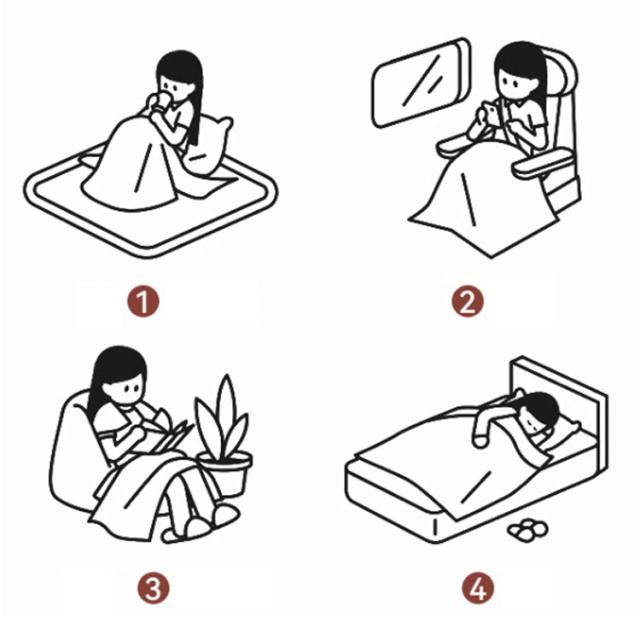 1

2

3

4