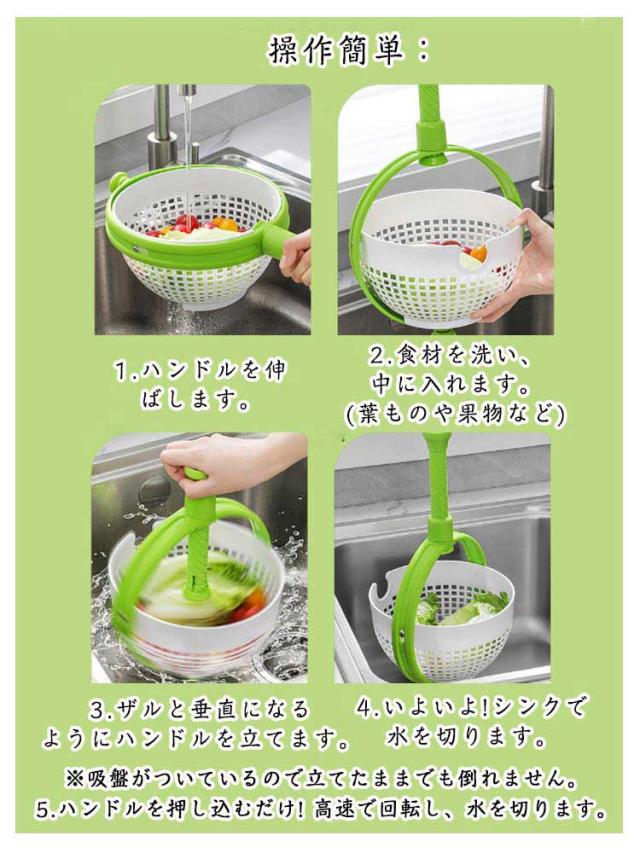 操作簡単：

1.ハンドルを伸ばします。

2.食材を洗い、中に入れます。(葉ものや果物など)

3.ザルと垂直になるようにハンドルを立てます。

4.いよいよ!シンクで水を切ります。

※吸盤がついているので立てたままでも倒れません。
5.ハンドルを押し込むだけ! 高速で回転し、水を切ります。